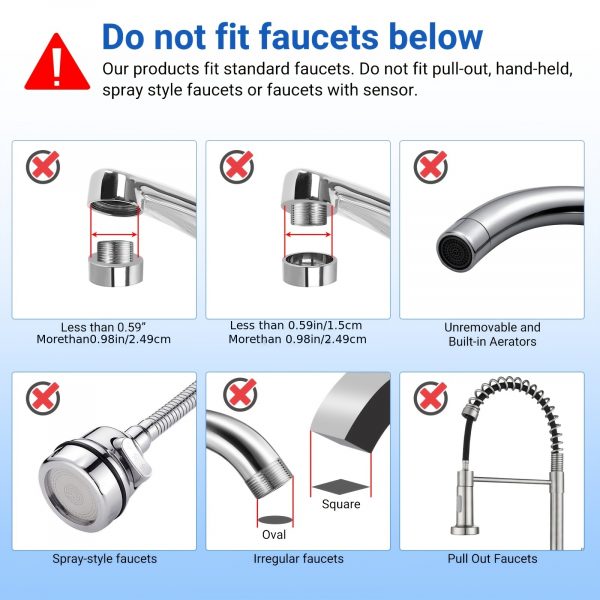 Do not fit faucets below

Our products fit standard faucets. Do not fit pull-out, hand-held, spray style faucets or faucets with sensor.

Less than 0.59"
Morethan0.98in/2.49cm

Less than 0.59in/1.5cm
Morethan 0.98in/2.49cm

Unremovable and
Built-in Aerators

Spray-style faucets

Square

Oval

Irregular faucets

Pull Out Faucets